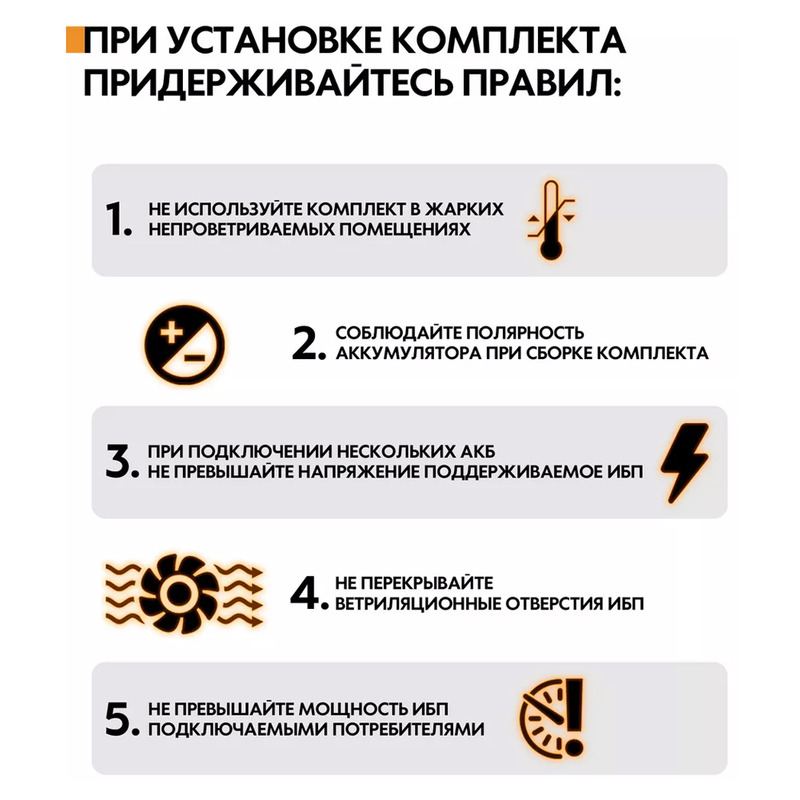 ПРИ УСТАНОВКЕ КОМПЛЕКТА ПРИДЕРЖИВАЙТЕСЬ ПРАВИЛ:

1. НЕ ИСПОЛЬЗУЙТЕ КОМПЛЕКТ В ЖАРКИХ НЕПРОВЕТРИВАЕМЫХ ПОМЕЩЕНИЯХ

2. СОБЛЮДАЙТЕ ПОЛЯРНОСТЬ АККУМУЛЯТОРА ПРИ СБОРКЕ КОМПЛЕКТА

3. ПРИ ПОДКЛЮЧЕНИИ НЕСКОЛЬКИХ АКБ НЕ ПРЕВЫШАЙТЕ НАПРЯЖЕНИЕ ПОДДЕРЖИВАЕМОЕ ИБП

4. НЕ ПЕРЕКРЫВАЙТЕ ВЕТРИЛЯЦИОННЫЕ ОТВЕРСТИЯ ИБП

5. НЕ ПРЕВЫШАЙТЕ МОЩНОСТЬ ИБП ПОДКЛЮЧАЕМЫМИ ПОТРЕБИТЕЛЯМИ